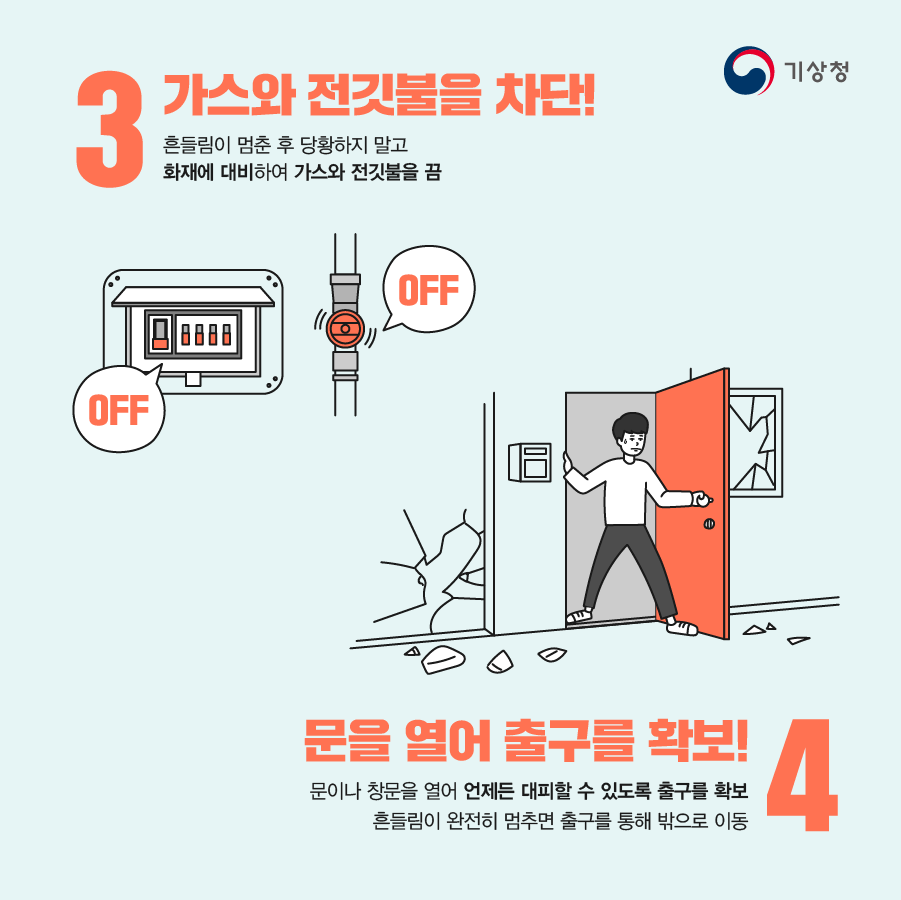 기상청

3 가스와 전깃불을 차단!

흔들림이 멈춘 후 당황하지 말고
화재에 대비하여 가스와 전깃불을 끔

OFF

OFF

문을 열어 출구를 확보! 4

문이나 창문을 열어 언제든 대피할 수 있도록 출구를 확보
흔들림이 완전히 멈추면 출구를 통해 밖으로 이동