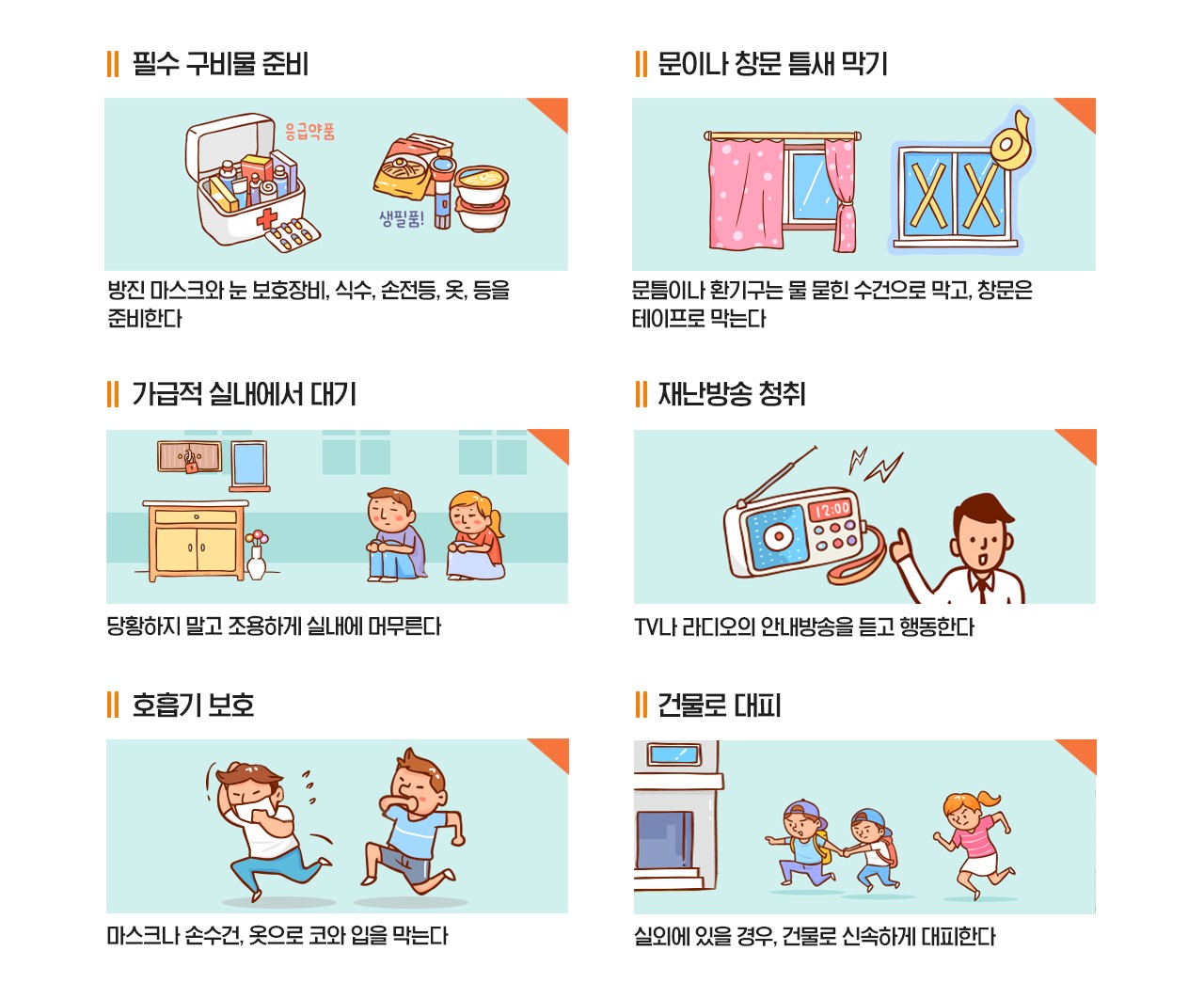 필수 구비물 준비

응급약품

생필품!

방진 마스크와 눈 보호장비, 식수, 손전등, 옷, 등을 준비한다

문이나 창문 틈새 막기

문틈이나 환기구는 물 묻힌 수건으로 막고, 창문은 테이프로 막는다

가급적 실내에서 대기

당황하지 말고 조용하게 실내에 머무른다

재난방송 청취

12:00

TV나 라디오의 안내방송을 듣고 행동한다

호흡기 보호

마스크나 손수건, 옷으로 코와 입을 막는다

건물로 대피

실외에 있을 경우, 건물로 신속하게 대피한다